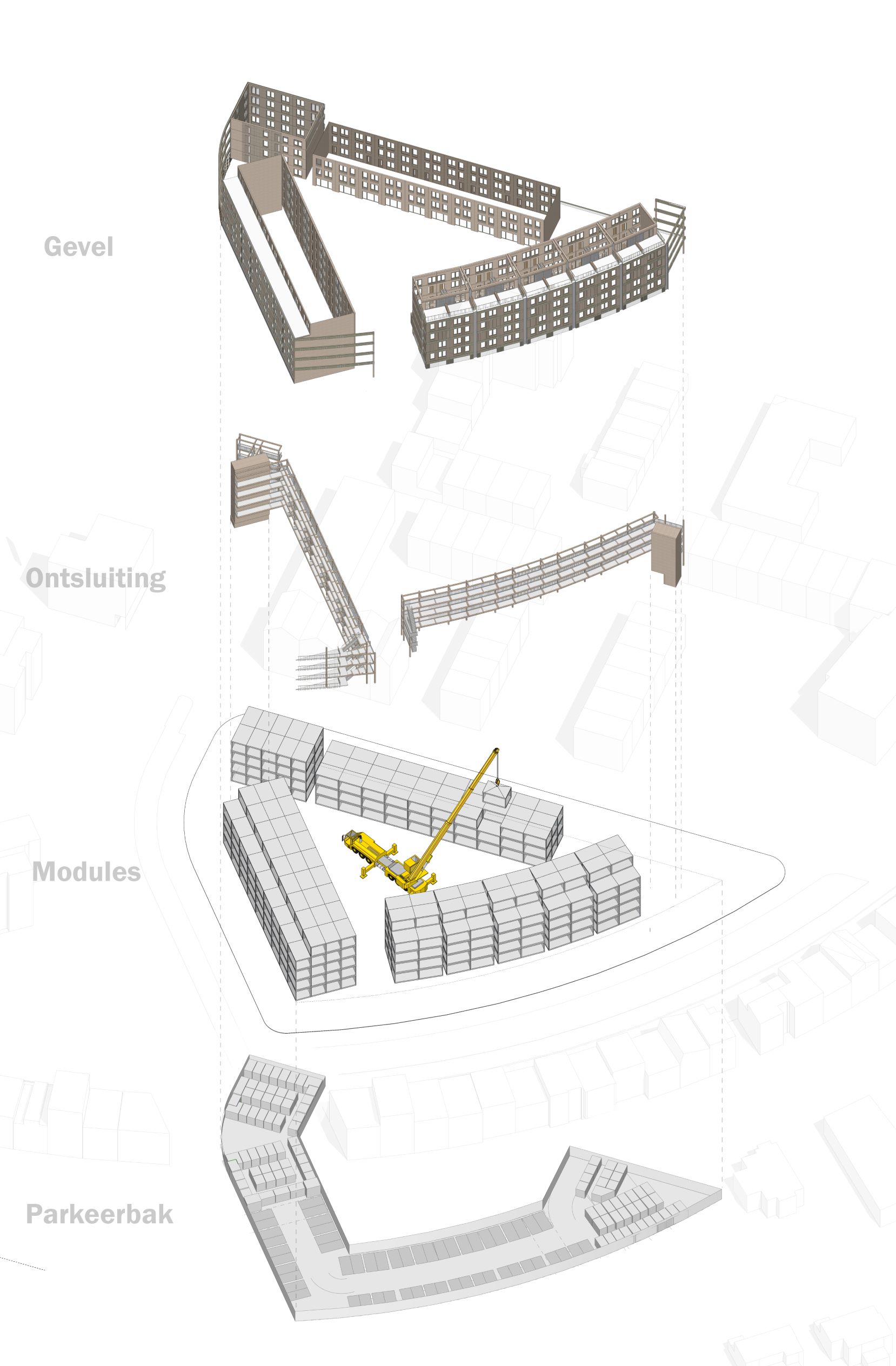 Gevel

Ontsluiting

Modules

Parkeerbak